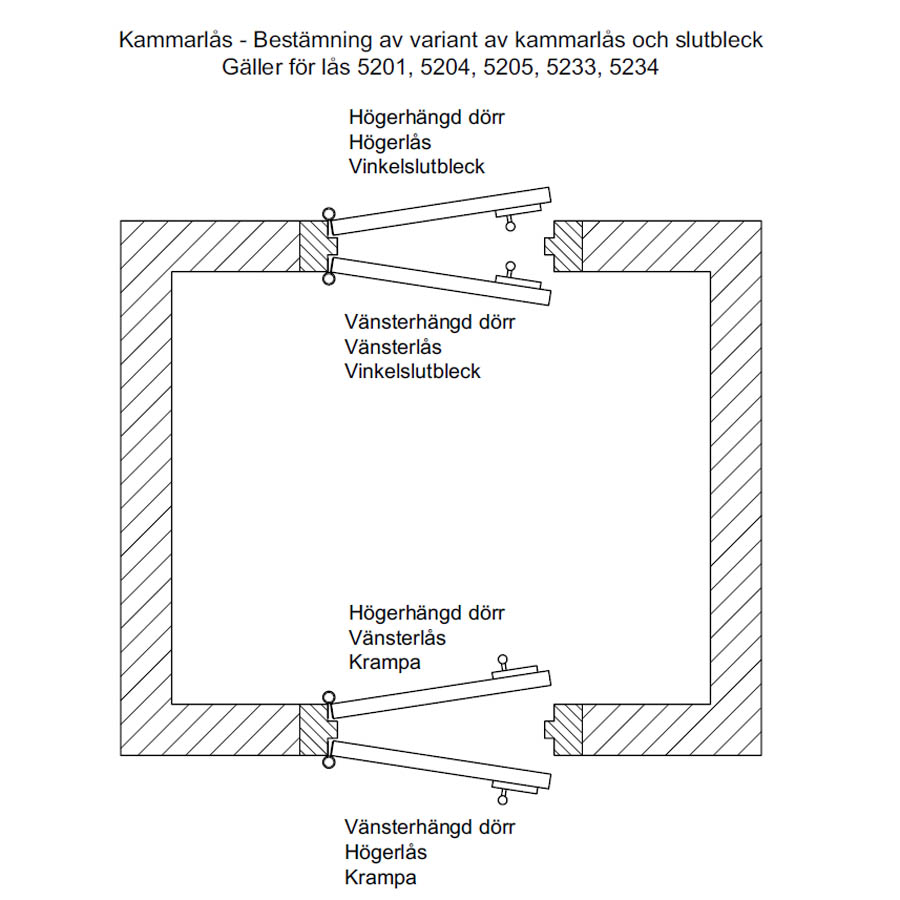 Kammarlås - Bestämning av variant av kammarlås och slutbleck
Gäller för lås 5201, 5204, 5205, 5233, 5234

Högerhängd dörr
Högerlås
Vinkelslutbleck

Vänsterhängd dörr
Vänsterlås
Vinkelslutbleck

Högerhängd dörr
Vänsterlås
Krampa

Vänsterhängd dörr
Högerlås
Krampa